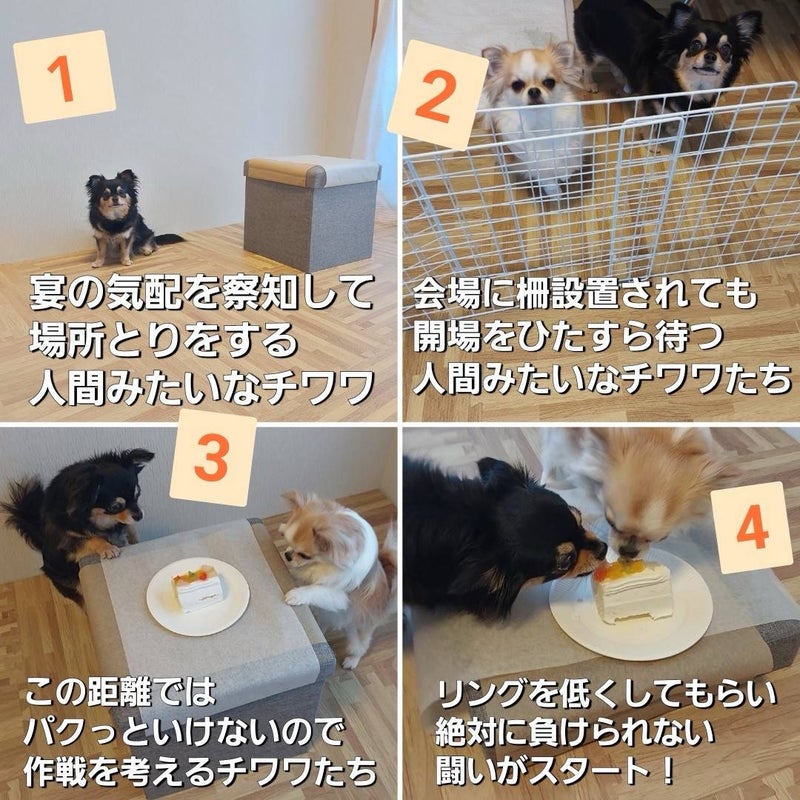 1

宴の気配を察知して
場所とりをする
人間みたいなチワワ

2

会場に柵設置されても
開場をひたすら待つ
人間みたいなチワワたち

3

この距離では
パクっといけないので
作戦を考えるチワワたち

4

リングを低くしてもらい
絶対に負けられない
闘いがスタート！